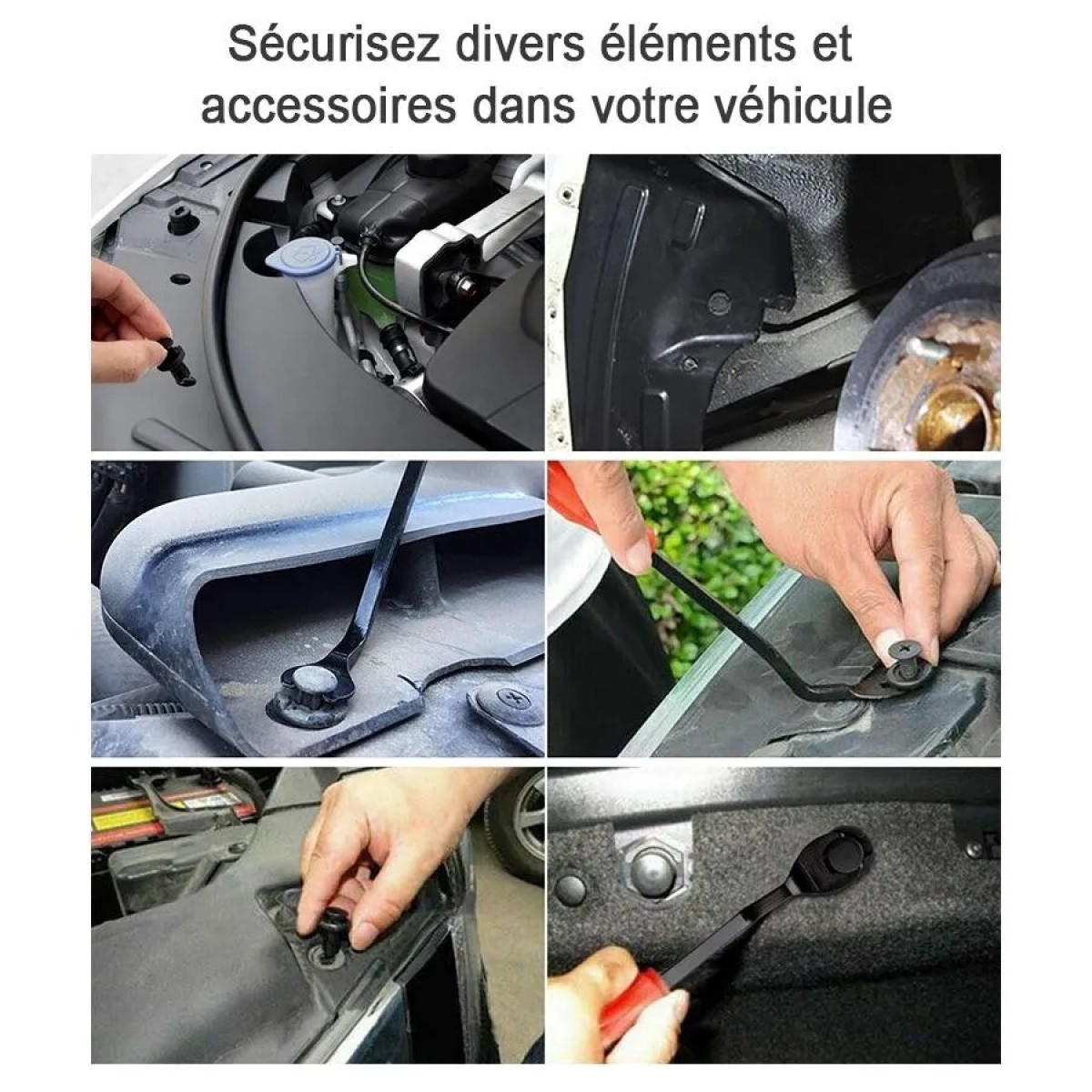 Sécurisez divers éléments et accessoires dans votre véhicule